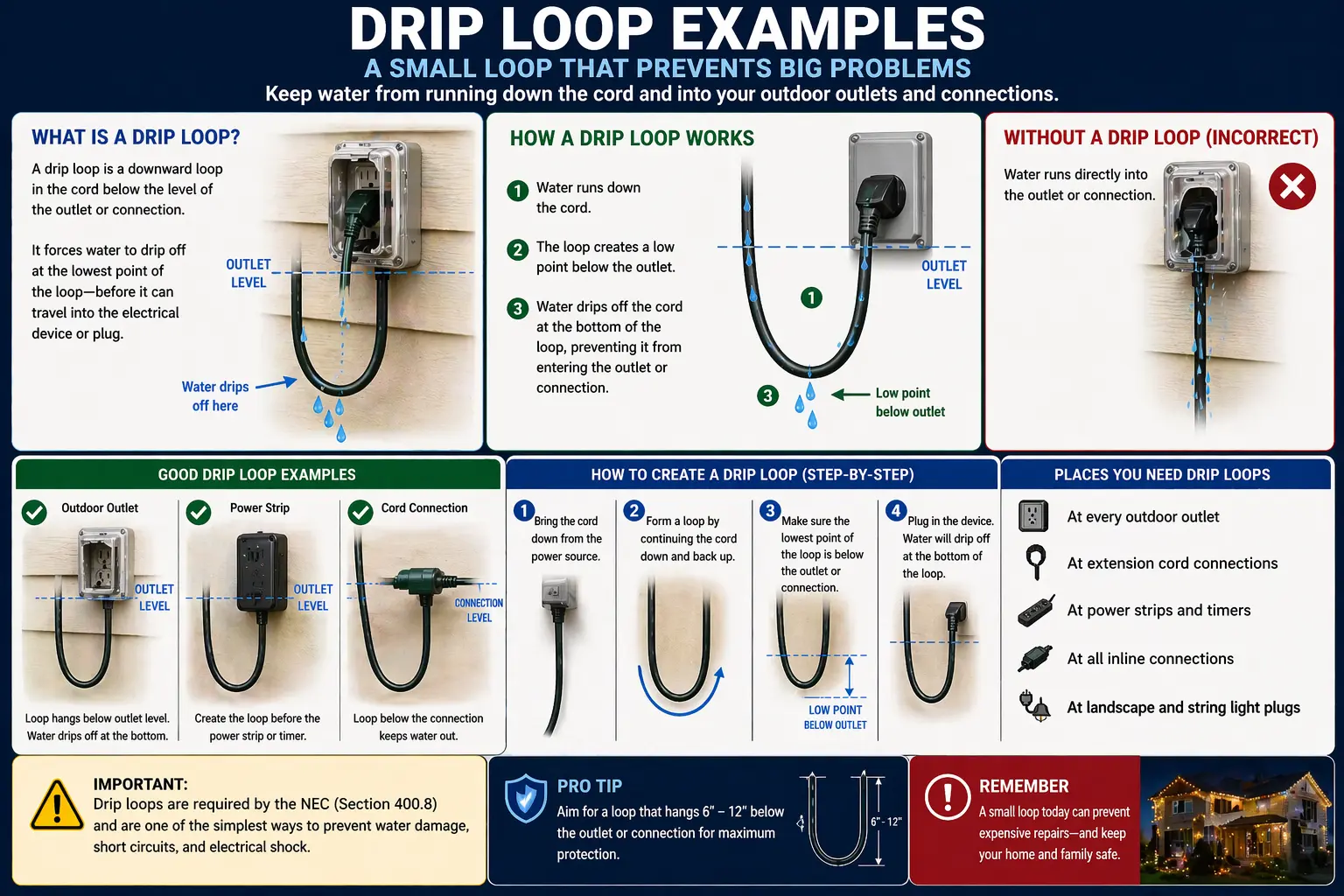 DRIP LOOP EXAMPLES
A SMALL LOOP THAT PREVENTS BIG PROBLEMS
Keep water from running down the cord and into your outdoor outlets and connections.

WHAT IS A DRIP LOOP?
A drip loop is a downward loop in the cord below the level of the outlet or connection.

It forces water to drip off at the lowest point of the loop—before it can travel into the electrical device or plug.

OUTLET LEVEL
Water drips off here

HOW A DRIP LOOP WORKS
1 Water runs down the cord.
2 The loop creates a low point below the outlet.
3 Water drips off the cord at the bottom of the loop, preventing it from entering the outlet or connection.

OUTLET LEVEL
1
3
Low point below outlet

WITHOUT A DRIP LOOP (INCORRECT)
Water runs directly into the outlet or connection.

GOOD DRIP LOOP EXAMPLES
Outdoor Outlet
OUTLET LEVEL
Loop hangs below outlet level. Water drips off at the bottom.
Power Strip
OUTLET LEVEL
Create the loop before the power strip or timer.
Cord Connection
CONNECTION LEVEL
Loop below the connection keeps water out.

HOW TO CREATE A DRIP LOOP (STEP-BY-STEP)
1 Bring the cord down from the power source.
2 Form a loop by continuing the cord down and back up.
3 Make sure the lowest point of the loop is below the outlet or connection.
LOW POINT BELOW OUTLET
4 Plug in the device. Water will drip off at the bottom of the loop.

PLACES YOU NEED DRIP LOOPS
At every outdoor outlet
At extension cord connections
At power strips and timers
At all inline connections
At landscape and string light plugs

IMPORTANT:
Drip loops are required by the NEC (Section 400.8) and are one of the simplest ways to prevent water damage, short circuits, and electrical shock.

PRO TIP
Aim for a loop that hangs 6" – 12" below the outlet or connection for maximum protection.
6" - 12"

REMEMBER
A small loop today can prevent expensive repairs—and keep your home and family safe.