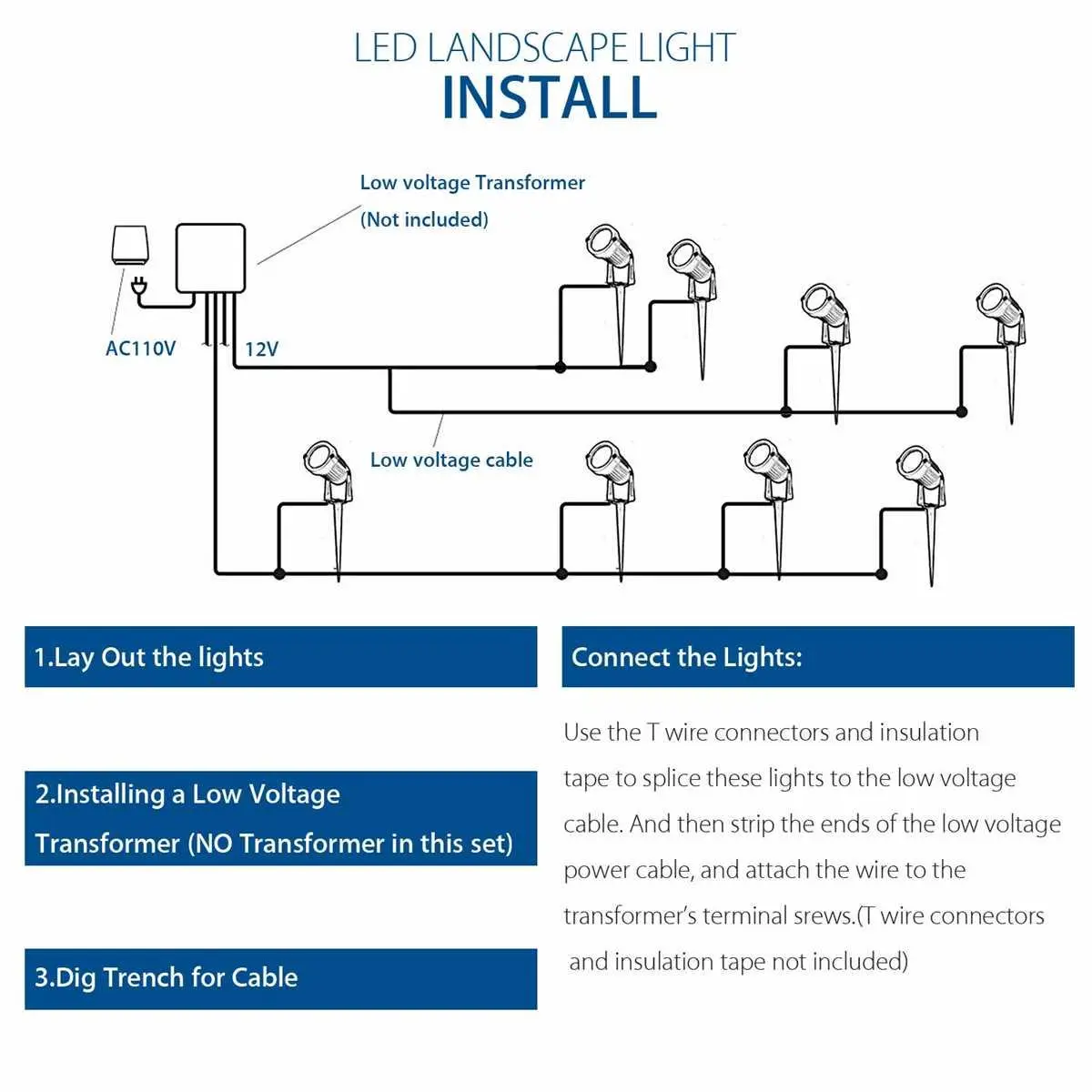 LED LANDSCAPE LIGHT
INSTALL

Low voltage Transformer
(Not included)

AC110V

12V

Low voltage cable

1.Lay Out the lights

2.Installing a Low Voltage Transformer (NO Transformer in this set)

3.Dig Trench for Cable

Connect the Lights:

Use the T wire connectors and insulation tape to splice these lights to the low voltage cable. And then strip the ends of the low voltage power cable, and attach the wire to the transformer's terminal srews.(T wire connectors and insulation tape not included)