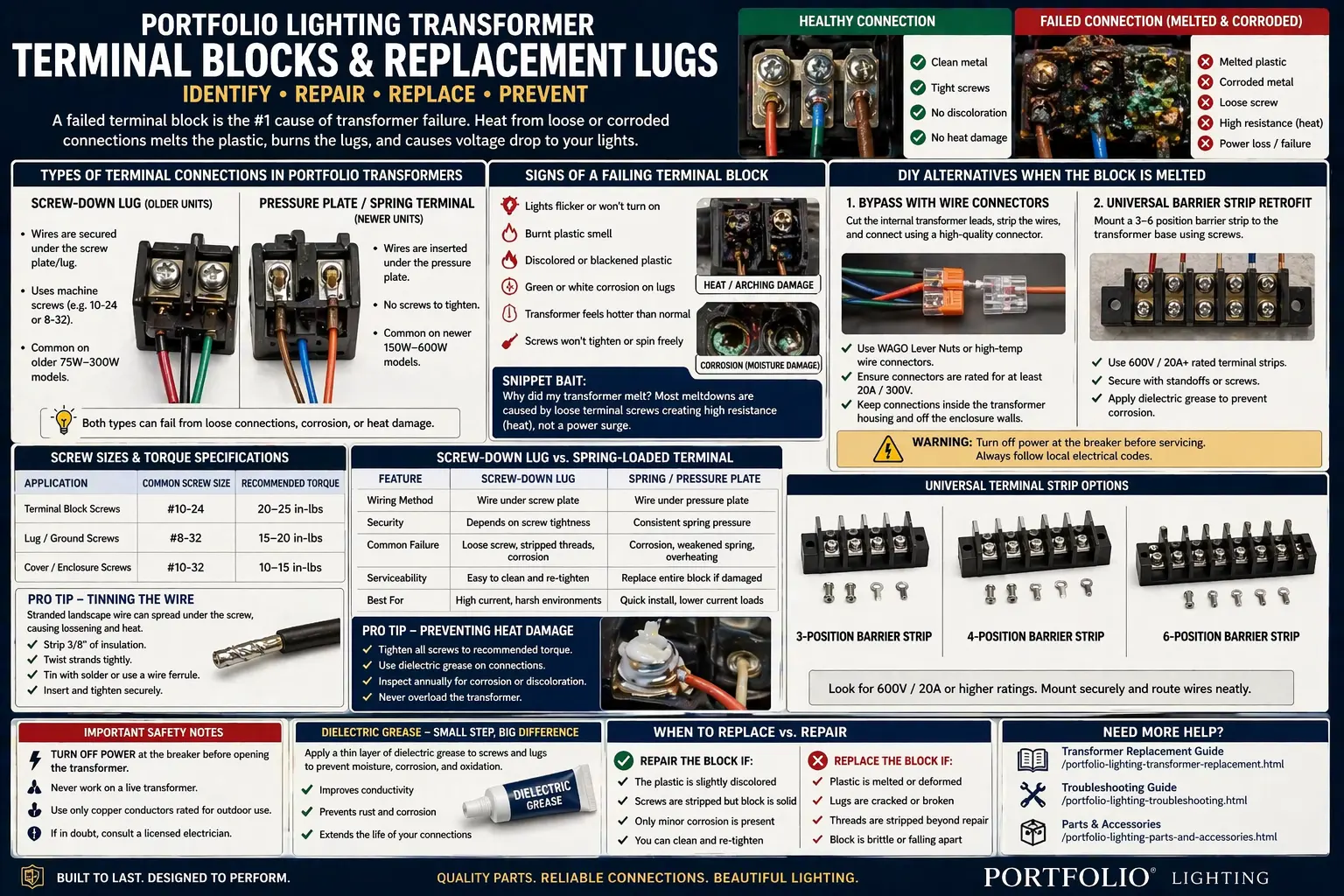 PORTFOLIO LIGHTING TRANSFORMER
TERMINAL BLOCKS & REPLACEMENT LUGS
IDENTIFY • REPAIR • REPLACE • PREVENT

A failed terminal block is the #1 cause of transformer failure. Heat from loose or corroded connections melts the plastic, burns the lugs, and causes voltage drop to your lights.

HEALTHY CONNECTION
Clean metal
Tight screws
No discoloration
No heat damage

FAILED CONNECTION (MELTED & CORRODED)
Melted plastic
Corroded metal
Loose screw
High resistance (heat)
Power loss / failure

TYPES OF TERMINAL CONNECTIONS IN PORTFOLIO TRANSFORMERS

SCREW-DOWN LUG (OLDER UNITS)
• Wires are secured under the screw plate/lug.
• Uses machine screws (e.g. 10-24 or 8-32).
• Common on older 75W–300W models.

PRESSURE PLATE / SPRING TERMINAL (NEWER UNITS)
• Wires are inserted under the pressure plate.
• No screws to tighten.
• Common on newer 150W–600W models.

Both types can fail from loose connections, corrosion, or heat damage.

SIGNS OF A FAILING TERMINAL BLOCK
Lights flicker or won't turn on
Burnt plastic smell
Discolored or blackened plastic
Green or white corrosion on lugs
Transformer feels hotter than normal
Screws won't tighten or spin freely
HEAT / ARCHING DAMAGE
CORROSION (MOISTURE DAMAGE)

SNIPPET BAIT:
Why did my transformer melt? Most meltdowns are caused by loose terminal screws creating high resistance (heat), not a power surge.

DIY ALTERNATIVES WHEN THE BLOCK IS MELTED

1. BYPASS WITH WIRE CONNECTORS
Cut the internal transformer leads, strip the wires, and connect using a high-quality connector.
Use WAGO Lever Nuts or high-temp wire connectors.
Ensure connectors are rated for at least 20A / 300V.
Keep connections inside the transformer housing and off the enclosure walls.

2. UNIVERSAL BARRIER STRIP RETROFIT
Mount a 3–6 position barrier strip to the transformer base using screws.
Use 600V / 20A+ rated terminal strips.
Secure with standoffs or screws.
Apply dielectric grease to prevent corrosion.

WARNING: Turn off power at the breaker before servicing. Always follow local electrical codes.

SCREW SIZES & TORQUE SPECIFICATIONS

| APPLICATION | COMMON SCREW SIZE | RECOMMENDED TORQUE |
|---|---|---|
| Terminal Block Screws | #10-24 | 20–25 in-lbs |
| Lug / Ground Screws | #8-32 | 15–20 in-lbs |
| Cover / Enclosure Screws | #10-32 | 10–15 in-lbs |

PRO TIP – TINNING THE WIRE
Stranded landscape wire can spread under the screw, causing loosening and heat.
Strip 3/8" of insulation.
Twist strands tightly.
Tin with solder or use a wire ferrule.
Insert and tighten securely.

SCREW-DOWN LUG vs. SPRING-LOADED TERMINAL

| FEATURE | SCREW-DOWN LUG | SPRING / PRESSURE PLATE |
|---|---|---|
| Wiring Method | Wire under screw plate | Wire under pressure plate |
| Security | Depends on screw tightness | Consistent spring pressure |
| Common Failure | Loose screw, stripped threads, corrosion | Corrosion, weakened spring, overheating |
| Serviceability | Easy to clean and re-tighten | Replace entire block if damaged |
| Best For | High current, harsh environments | Quick install, lower current loads |

PRO TIP – PREVENTING HEAT DAMAGE
Tighten all screws to recommended torque.
Use dielectric grease on connections.
Inspect annually for corrosion or discoloration.
Never overload the transformer.

UNIVERSAL TERMINAL STRIP OPTIONS
3-POSITION BARRIER STRIP
4-POSITION BARRIER STRIP
6-POSITION BARRIER STRIP
Look for 600V / 20A or higher ratings. Mount securely and route wires neatly.

IMPORTANT SAFETY NOTES
TURN OFF POWER at the breaker before opening the transformer.
Never work on a live transformer.
Use only copper conductors rated for outdoor use.
If in doubt, consult a licensed electrician.

DIELECTRIC GREASE – SMALL STEP, BIG DIFFERENCE
Apply a thin layer of dielectric grease to screws and lugs to prevent moisture, corrosion, and oxidation.
Improves conductivity
Prevents rust and corrosion
Extends the life of your connections
DIELECTRIC GREASE

WHEN TO REPLACE vs. REPAIR
REPAIR THE BLOCK IF:
The plastic is slightly discolored
Screws are stripped but block is solid
Only minor corrosion is present
You can clean and re-tighten
REPLACE THE BLOCK IF:
Plastic is melted or deformed
Lugs are cracked or broken
Threads are stripped beyond repair
Block is brittle or falling apart

NEED MORE HELP?
Transformer Replacement Guide
/portfolio-lighting-transformer-replacement.html
Troubleshooting Guide
/portfolio-lighting-troubleshooting.html
Parts & Accessories
/portfolio-lighting-parts-and-accessories.html

BUILT TO LAST. DESIGNED TO PERFORM.
QUALITY PARTS. RELIABLE CONNECTIONS. BEAUTIFUL LIGHTING.
PORTFOLIO® LIGHTING