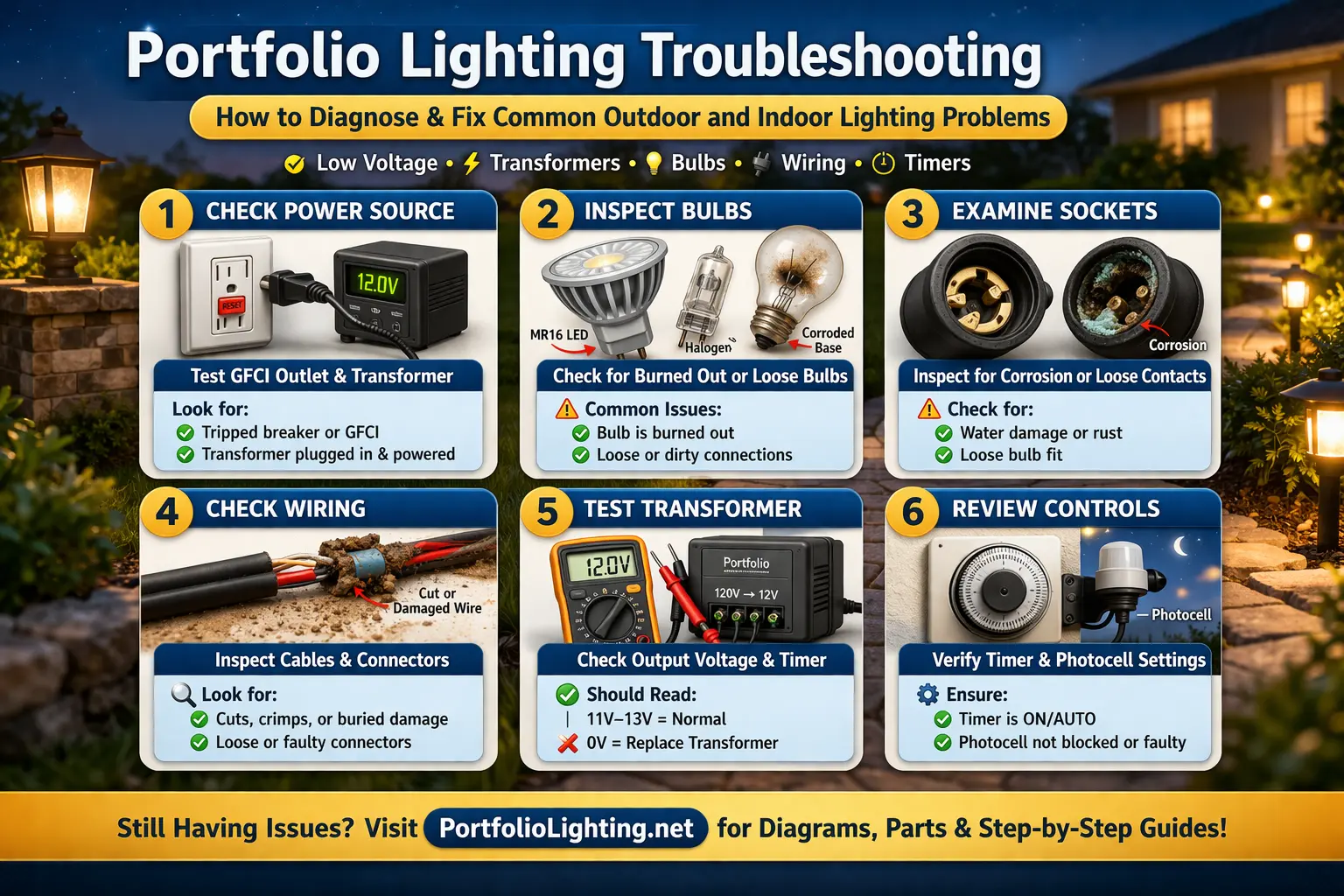 Portfolio Lighting Troubleshooting

How to Diagnose & Fix Common Outdoor and Indoor Lighting Problems

Low Voltage • Transformers • Bulbs • Wiring • Timers

1 CHECK POWER SOURCE

RESET

12.0V

Test GFCI Outlet & Transformer

Look for:
Tripped breaker or GFCI
Transformer plugged in & powered

2 INSPECT BULBS

MR16 LED

Halogen

Corroded Base

Check for Burned Out or Loose Bulbs

Common Issues:
Bulb is burned out
Loose or dirty connections

3 EXAMINE SOCKETS

Corrosion

Inspect for Corrosion or Loose Contacts

Check for:
Water damage or rust
Loose bulb fit

4 CHECK WIRING

Cut or Damaged Wire

Inspect Cables & Connectors

Look for:
Cuts, crimps, or buried damage
Loose or faulty connectors

5 TEST TRANSFORMER

12.0V

Portfolio

120V → 12V

Check Output Voltage & Timer

Should Read:
11V–13V = Normal
0V = Replace Transformer

6 REVIEW CONTROLS

Photocell

Verify Timer & Photocell Settings

Ensure:
Timer is ON/AUTO
Photocell not blocked or faulty

Still Having Issues? Visit PortfolioLighting.net for Diagrams, Parts & Step-by-Step Guides!